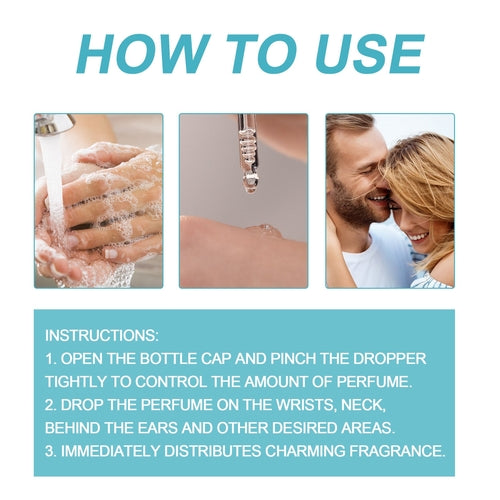 HOW TO USE

INSTRUCTIONS:
1. OPEN THE BOTTLE CAP AND PINCH THE DROPPER TIGHTLY TO CONTROL THE AMOUNT OF PERFUME.
2. DROP THE PERFUME ON THE WRISTS, NECK, BEHIND THE EARS AND OTHER DESIRED AREAS.
3. IMMEDIATELY DISTRIBUTES CHARMING FRAGRANCE.